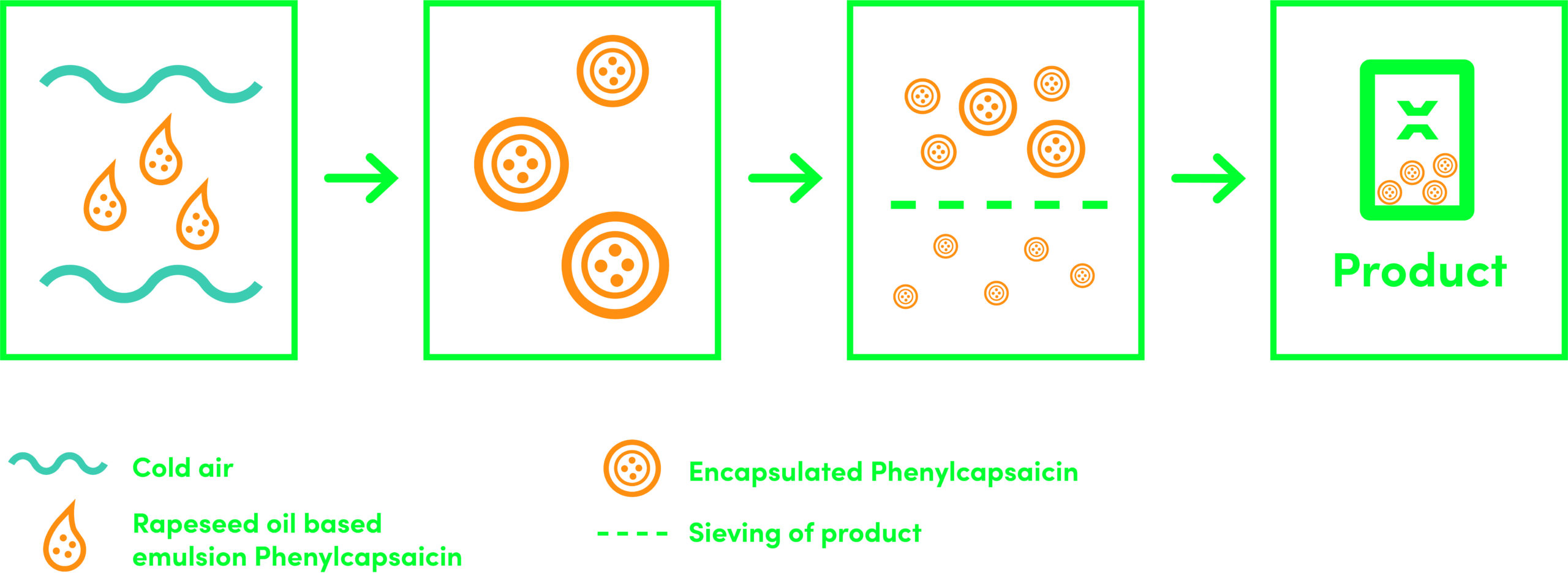 Product

Cold air

Rapeseed oil based emulsion Phenylcapsaicin

Encapsulated Phenylcapsaicin

Sieving of product