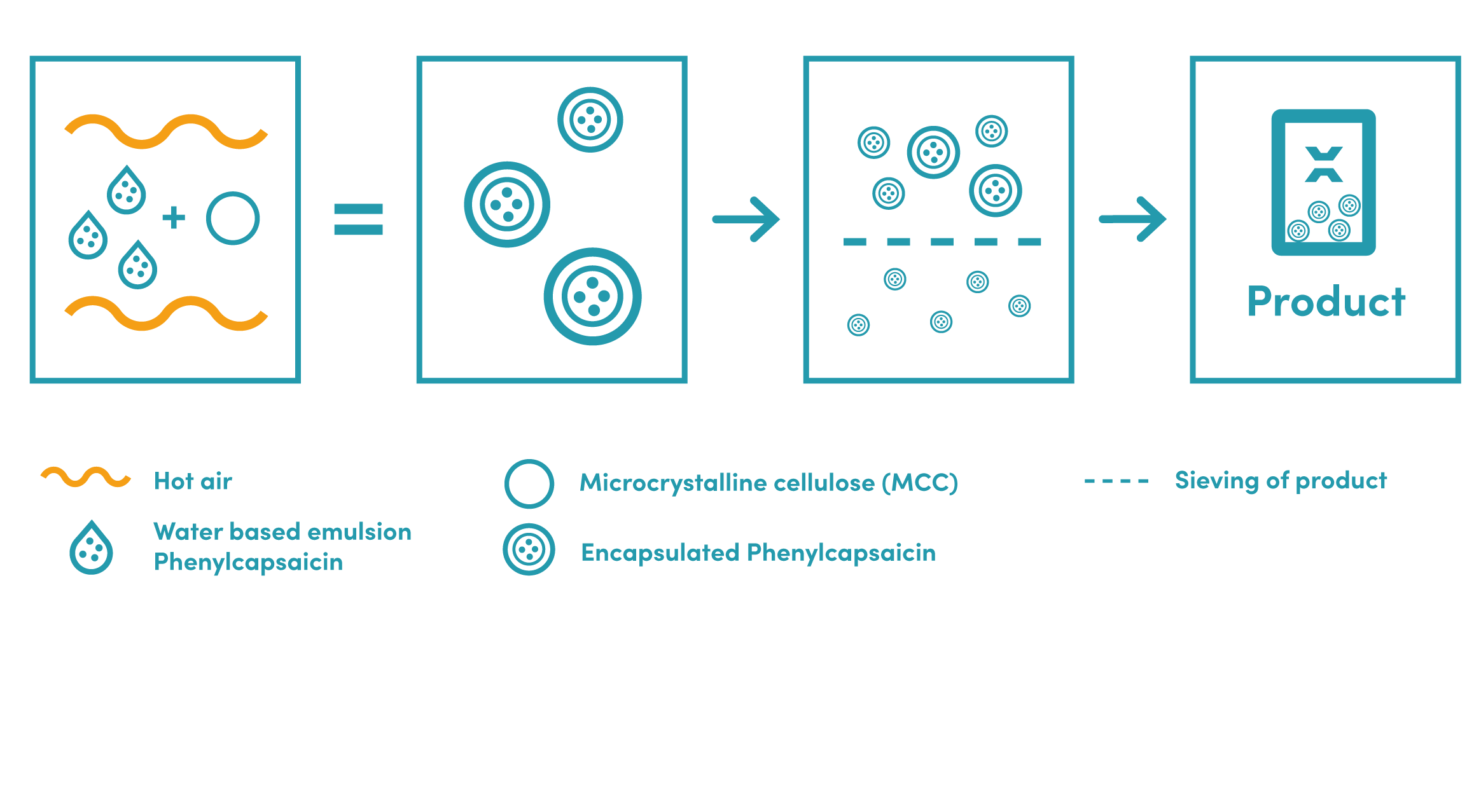 +

=

Product

Hot air

Water based emulsion Phenylcapsaicin

Microcrystalline cellulose (MCC)

Encapsulated Phenylcapsaicin

Sieving of product